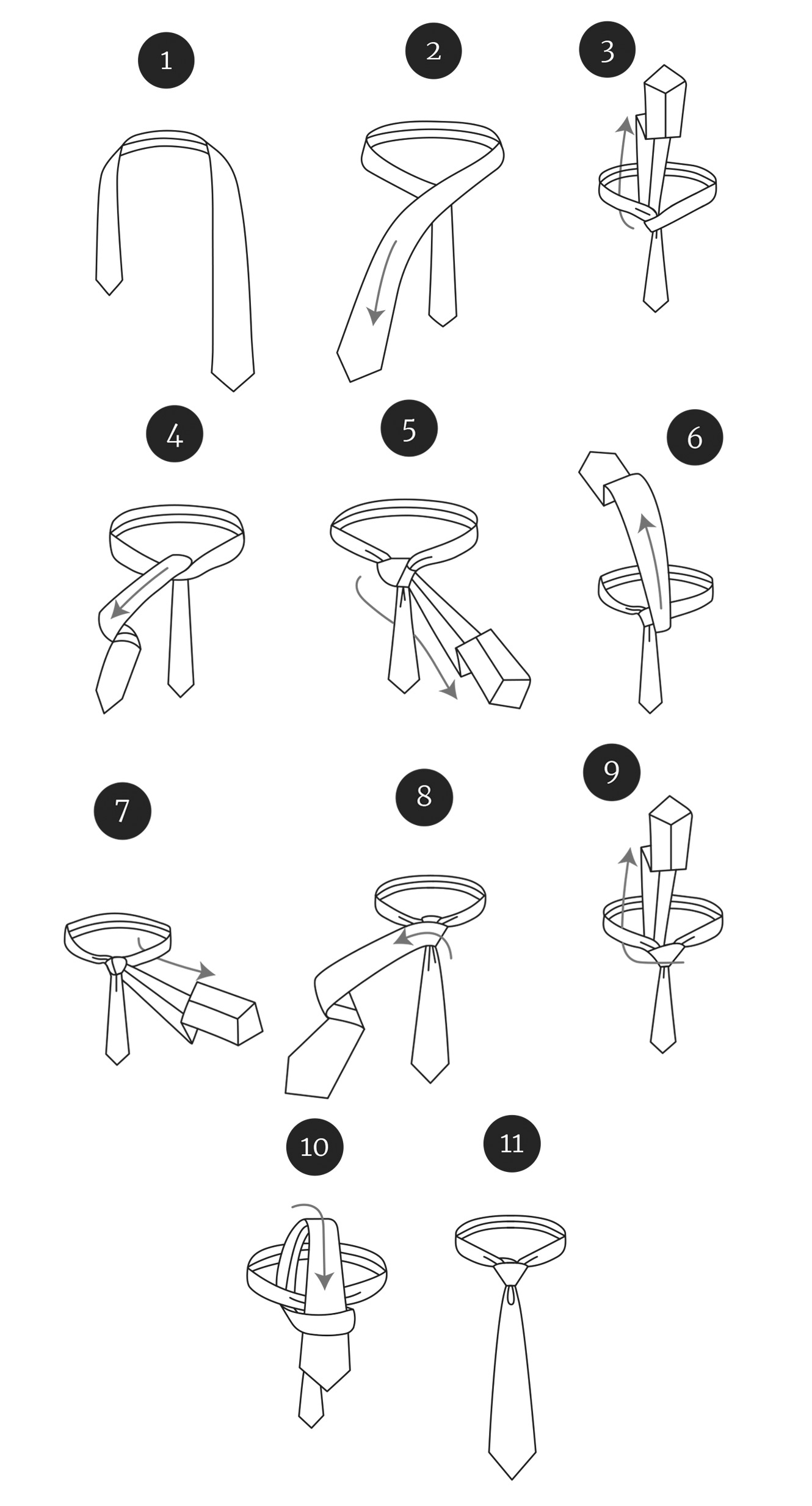 1

2

3

4

5

6

7

8

9

10

11