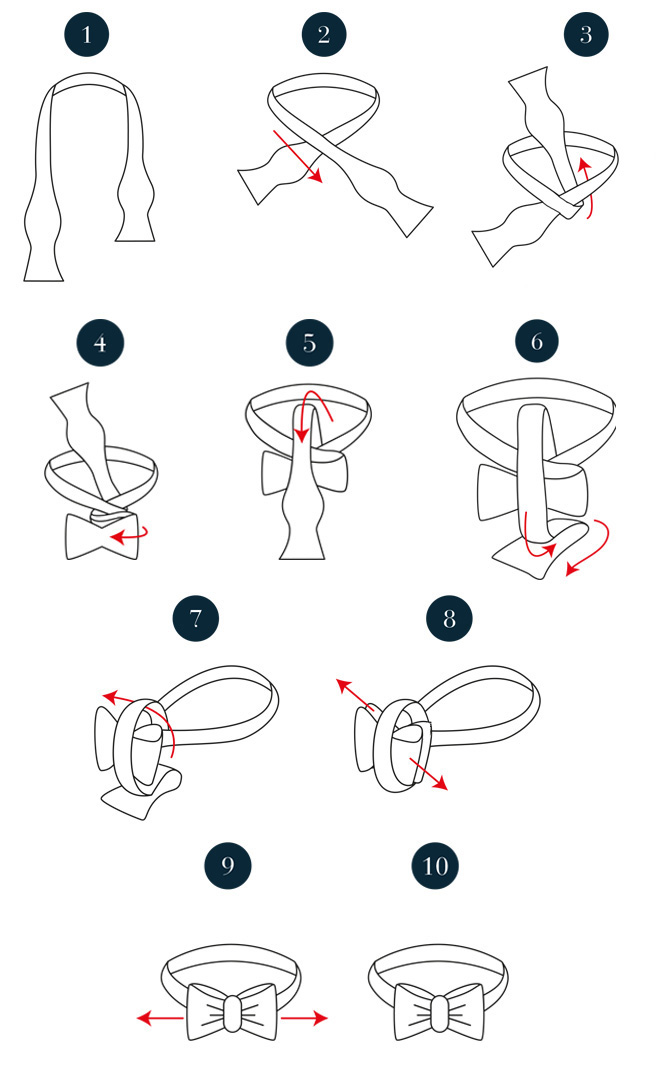 1
2
3
4
5
6
7
8
9
10